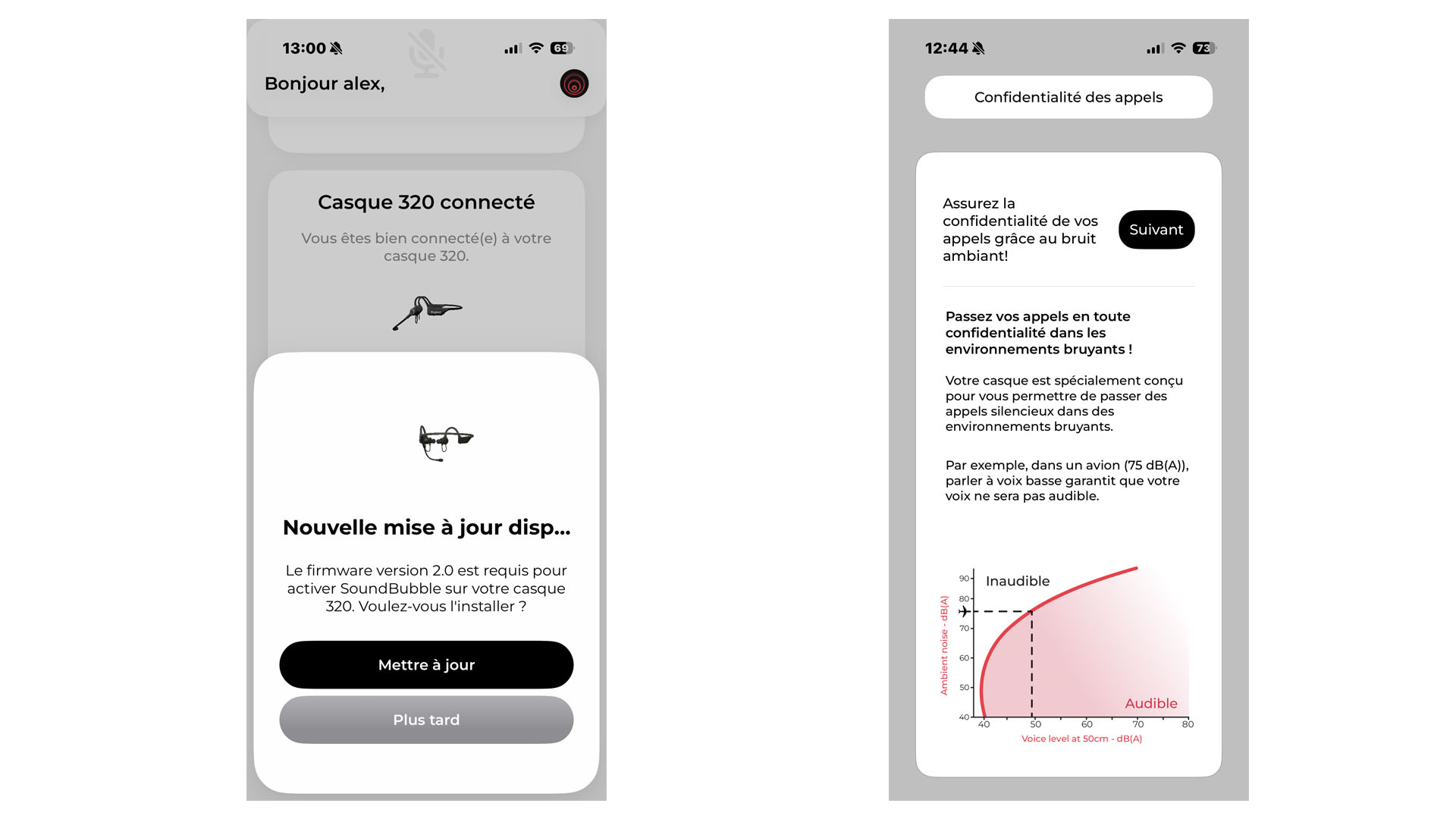 13:00

69

Bonjour alex,

Casque 320 connecté

Vous êtes bien connecté(e) à votre casque 320.

Nouvelle mise à jour disp...

Le firmware version 2.0 est requis pour activer SoundBubble sur votre casque 320. Voulez-vous l'installer ?

Mettre à jour

Plus tard

12:44

73

Confidentialité des appels

Assurez la confidentialité de vos appels grâce au bruit ambiant!

Suivant

Passez vos appels en toute confidentialité dans les environnements bruyants !

Votre casque est spécialement conçu pour vous permettre de passer des appels silencieux dans des environnements bruyants.

Par exemple, dans un avion (75 dB(A)), parler à voix basse garantit que votre voix ne sera pas audible.

Inaudible

Audible

Ambient noise - dB(A)

90
80
70
60
50
40

40 50 60 70 80

Voice level at 50cm - dB(A)